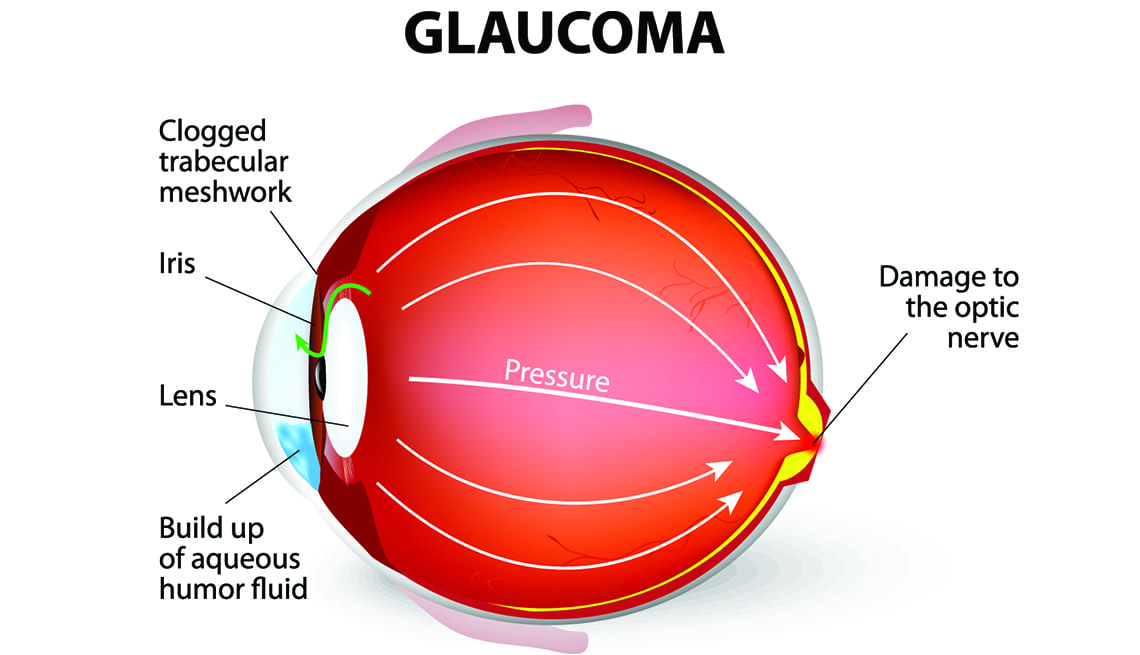 GLAUCOMA

Clogged trabecular meshwork

Iris

Lens

Build up of aqueous humor fluid

Pressure

Damage to the optic nerve